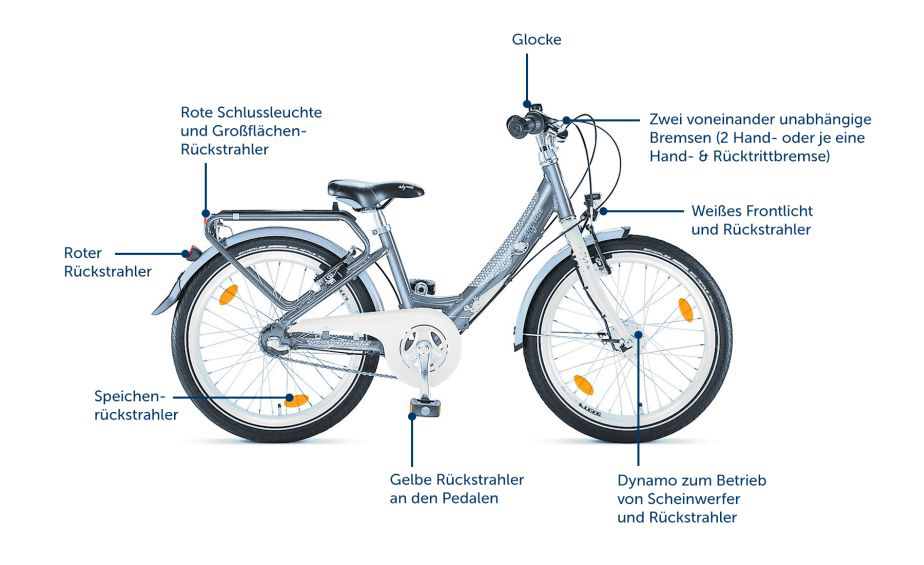 Glocke

Rote Schlussleuchte und Großflächen-Rückstrahler

Zwei voneinander unabhängige Bremsen (2 Hand- oder je eine Hand- & Rücktrittbremse)

Weißes Frontlicht und Rückstrahler

Roter Rückstrahler

Speichen-rückstrahler

Gelbe Rückstrahler an den Pedalen

Dynamo zum Betrieb von Scheinwerfer und Rückstrahler