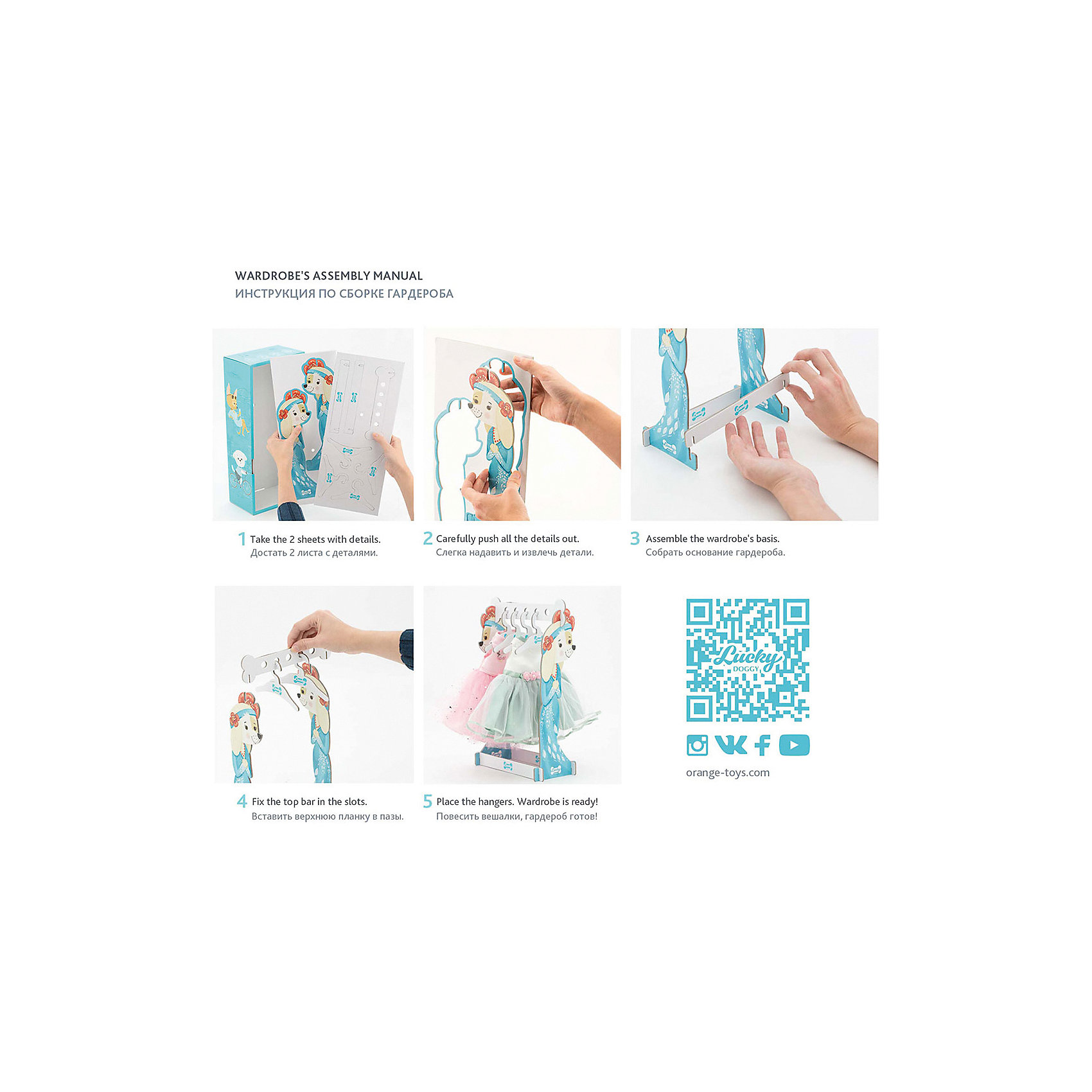 WARDROBE'S ASSEMBLY MANUAL
ИНСТРУКЦИЯ ПО СБОРКЕ ГАРДЕРОБА

1 Take the 2 sheets with details.
Достать 2 листа с деталями.

2 Carefully push all the details out.
Слегка надавить и извлечь детали.

3 Assemble the wardrobe's basis.
Собрать основание гардероба.

4 Fix the top bar in the slots.
Вставить верхнюю планку в пазы.

5 Place the hangers. Wardrobe is ready!
Повесить вешалки, гардероб готов!

Lucky DOGGY

orange-toys.com