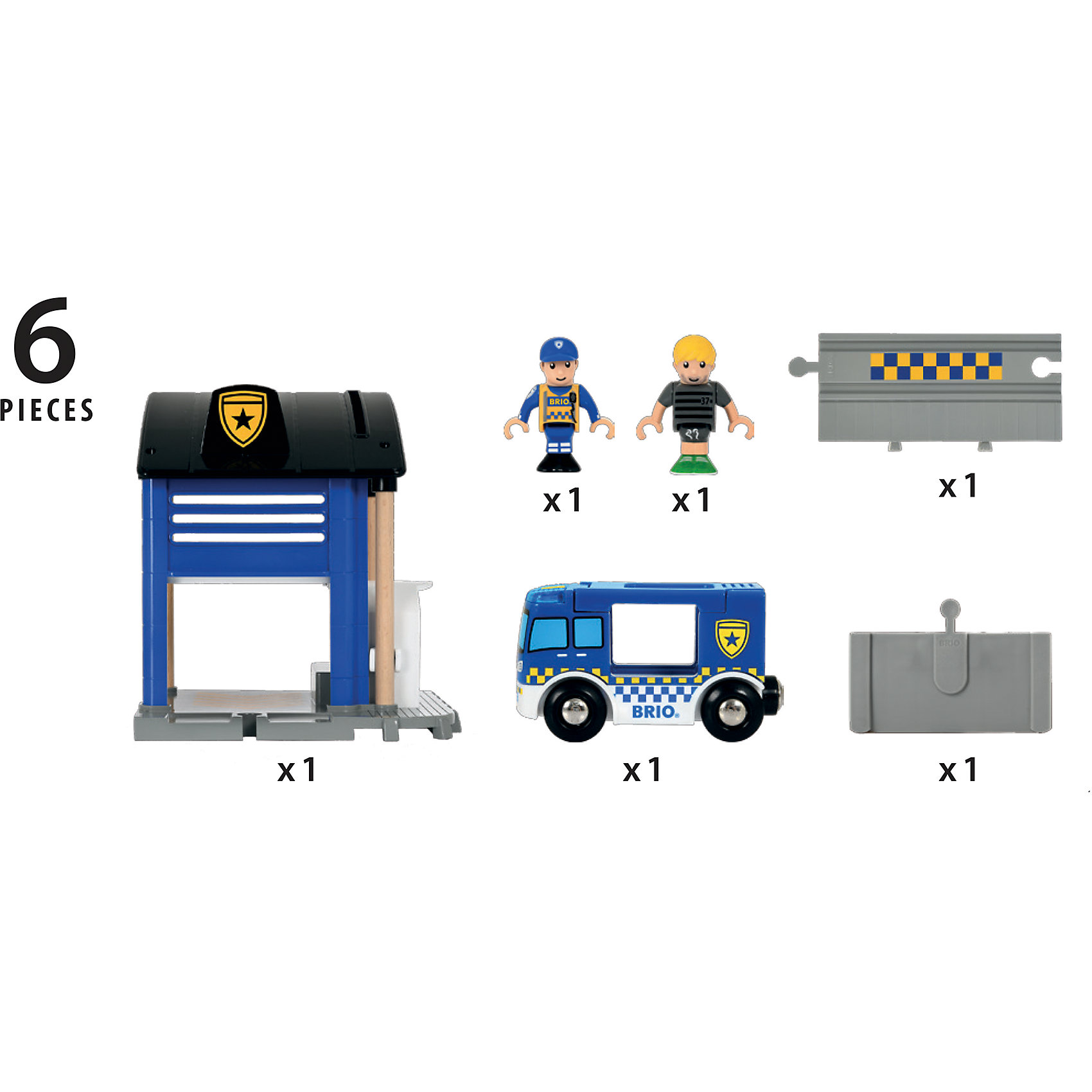 6
PIECES

BRIO

37

x 1

x 1

x 1

BRIO

BRIO

x 1

x 1

x 1