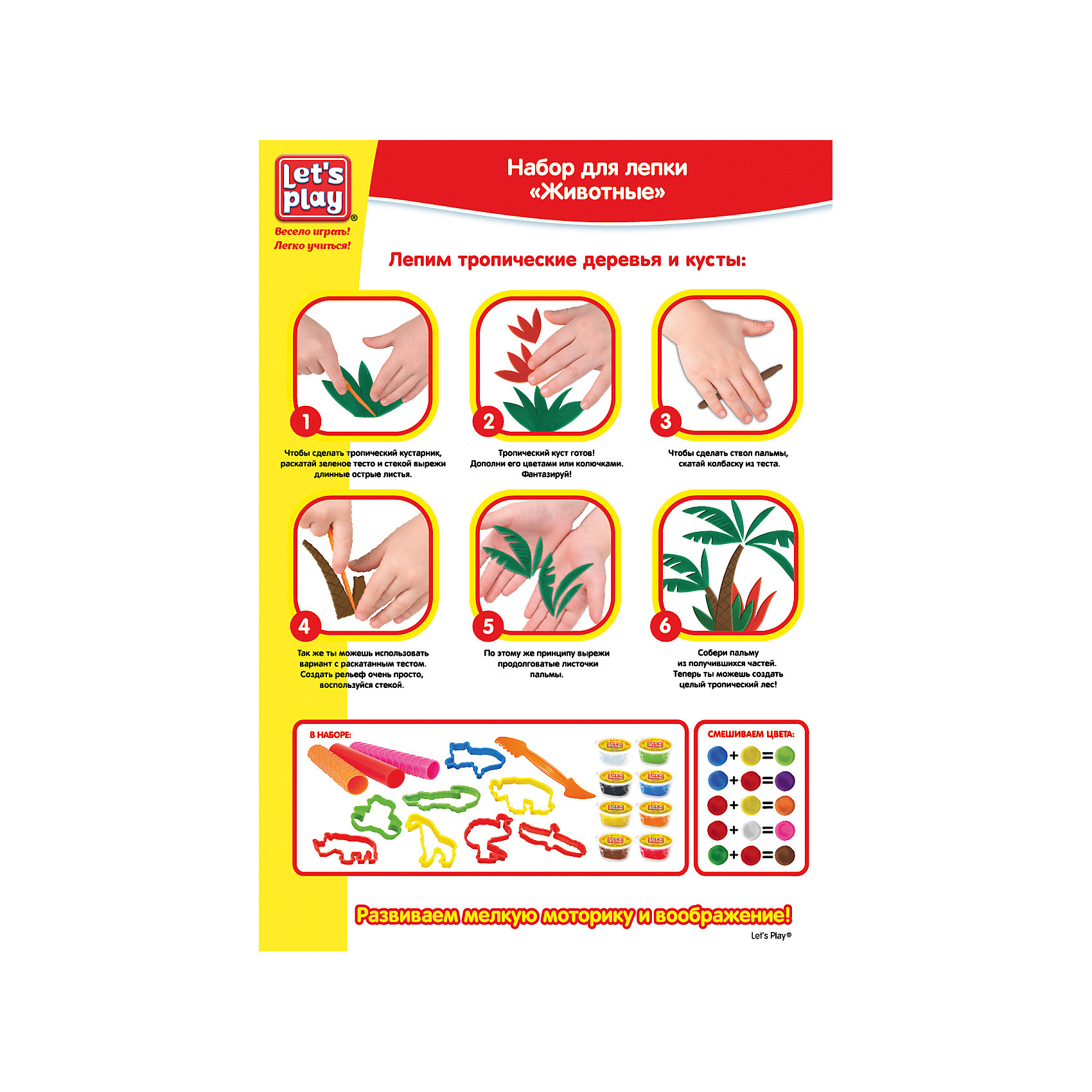 Let's play®

Весело играть!
Легко учиться!

Набор для лепки
«Животные»

Лепим тропические деревья и кусты:

1

Чтобы сделать тропический кустарник, раскатай зеленое тесто и стекой вырежи длинные острые листья.

2

Тропический куст готов! Дополни его цветами или колючками. Фантазируй!

3

Чтобы сделать ствол пальмы, скатай колбаску из теста.

4

Так же ты можешь использовать вариант с раскатанным тестом. Создать рельеф очень просто, воспользуйся стекой.

5

По этому же принципу вырежи продолговатые листочки пальмы.

6

Собери пальму из получившихся частей. Теперь ты можешь создать целый тропический лес!

В НАБОРЕ:

СМЕШИВАЕМ ЦВЕТА:

+ =
+ =
+ =
+ =
+ =

Развиваем мелкую моторику и воображение!

Let's Play®