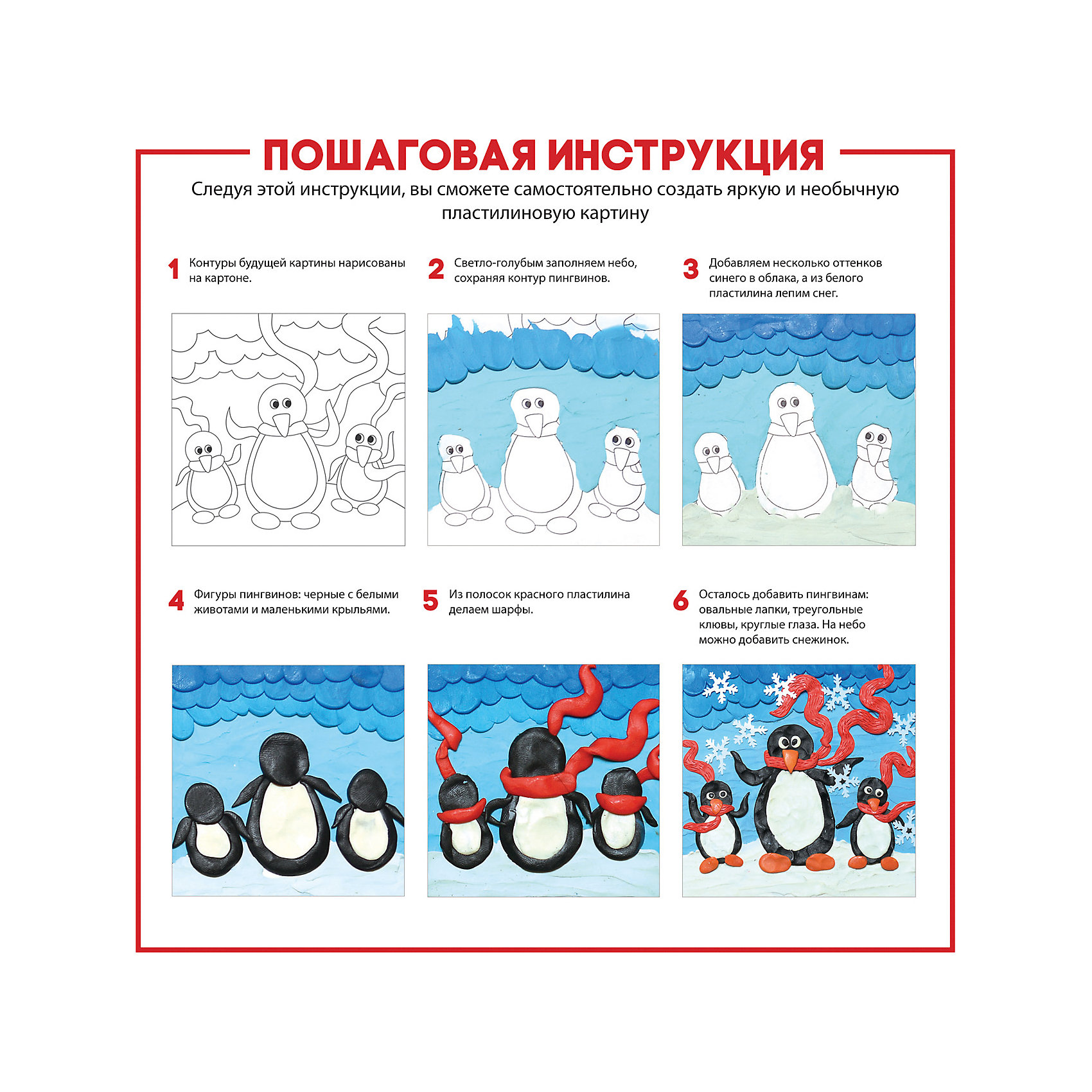 ПОШАГОВАЯ ИНСТРУКЦИЯ

Следуя этой инструкции, вы сможете самостоятельно создать яркую и необычную пластилиновую картину

1 Контуры будущей картины нарисованы на картоне.

2 Светло-голубым заполняем небо, сохраняя контур пингвинов.

3 Добавляем несколько оттенков синего в облака, а из белого пластилина лепим снег.

4 Фигуры пингвинов: черные с белыми животами и маленькими крыльями.

5 Из полосок красного пластилина делаем шарфы.

6 Осталось добавить пингвинам: овальные лапки, треугольные клювы, круглые глаза. На небо можно добавить снежинок.