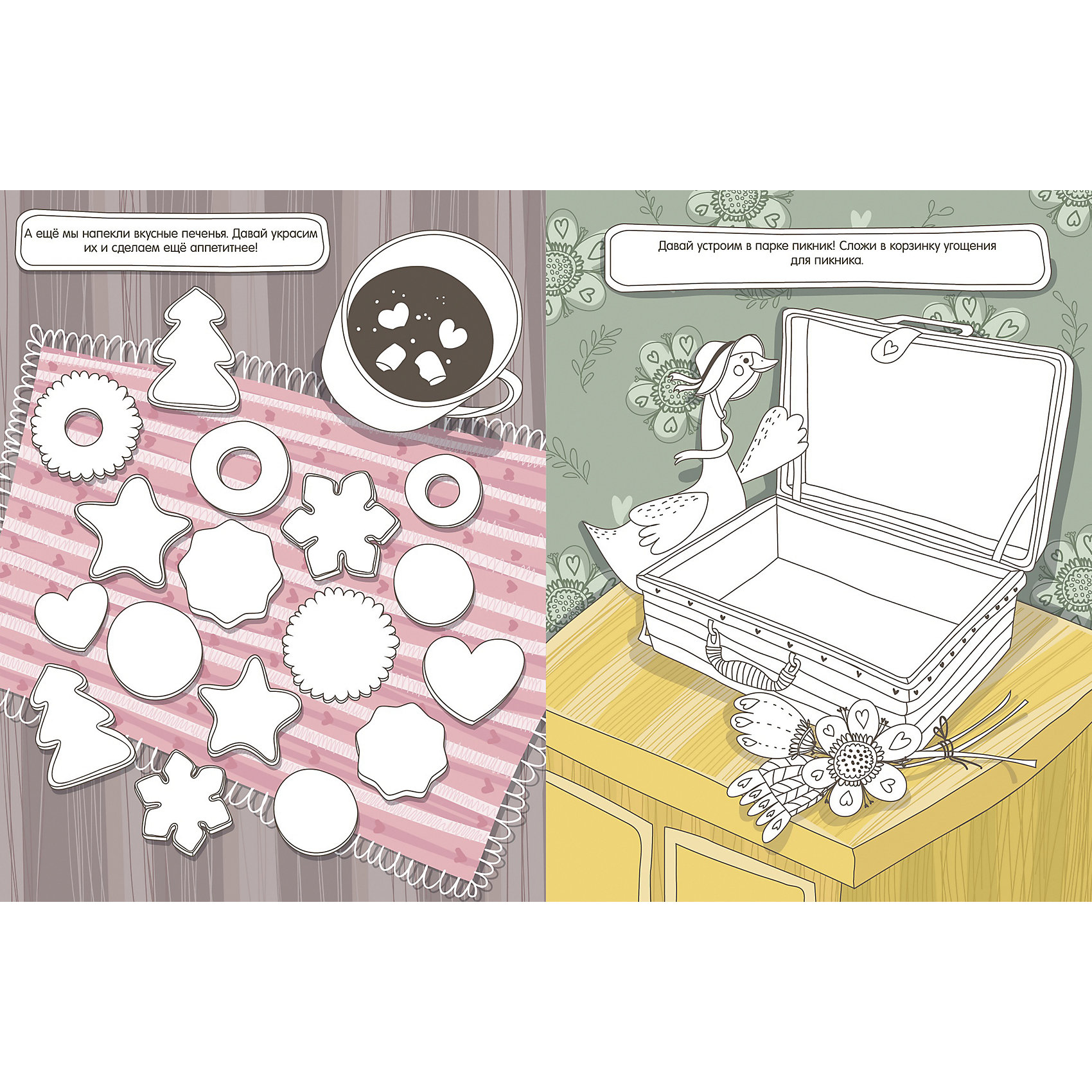 А ещё мы напекли вкусные печенья. Давай украсим их и сделаем ещё аппетитнее!

Давай устроим в парке пикник! Сложи в корзинку угощения для пикника.